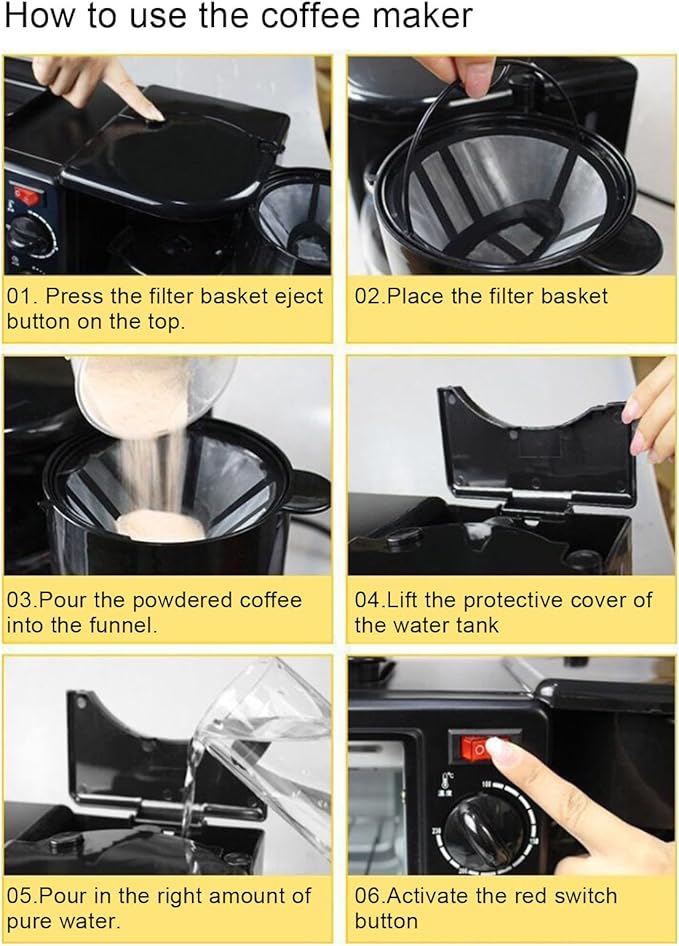 How to use the coffee maker

01. Press the filter basket eject button on the top.

02.Place the filter basket

03.Pour the powdered coffee into the funnel.

04.Lift the protective cover of the water tank

05.Pour in the right amount of pure water.

06.Activate the red switch button