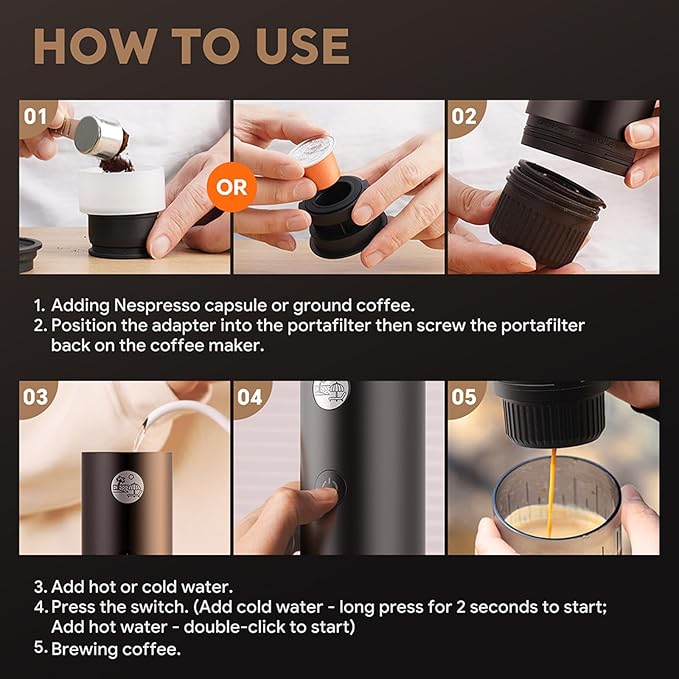 HOW TO USE

01

OR

02

1. Adding Nespresso capsule or ground coffee.
2. Position the adapter into the portafilter then screw the portafilter back on the coffee maker.

03

04

05

3. Add hot or cold water.
4. Press the switch. (Add cold water - long press for 2 seconds to start; Add hot water - double-click to start)
5. Brewing coffee.