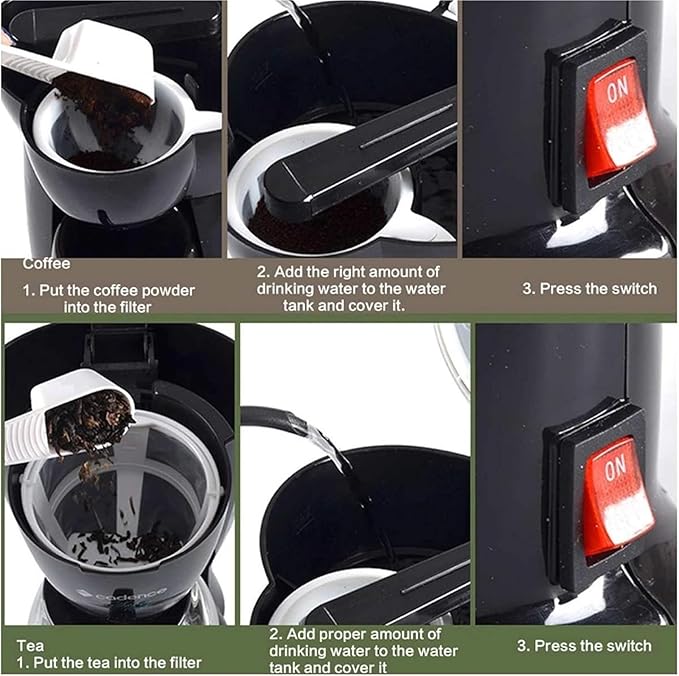 ON

Coffee
1. Put the coffee powder into the filter

2. Add the right amount of drinking water to the water tank and cover it.

3. Press the switch

cadence

ON

Tea
1. Put the tea into the filter

2. Add proper amount of drinking water to the water tank and cover it

3. Press the switch