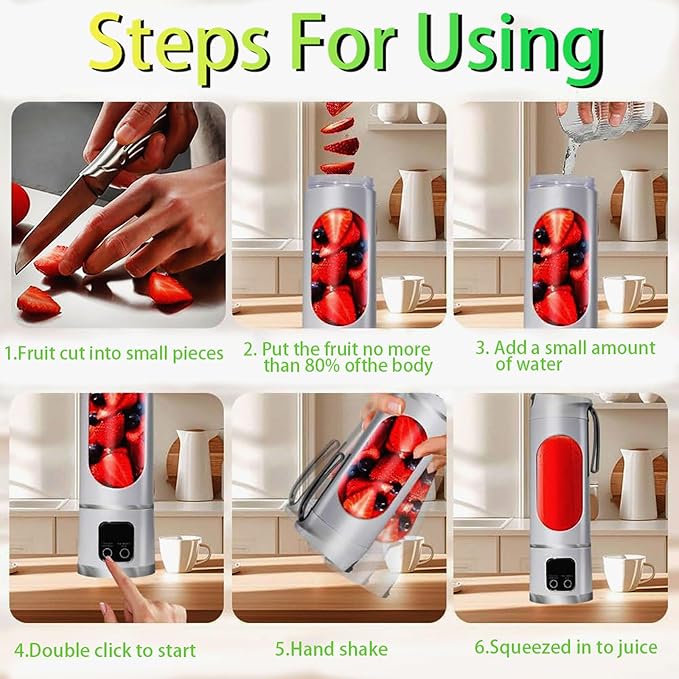 Steps For Using

1.Fruit cut into small pieces

2. Put the fruit no more than 80% ofthe body

3. Add a small amount of water

4.Double click to start

5.Hand shake

6.Squeezed in to juice