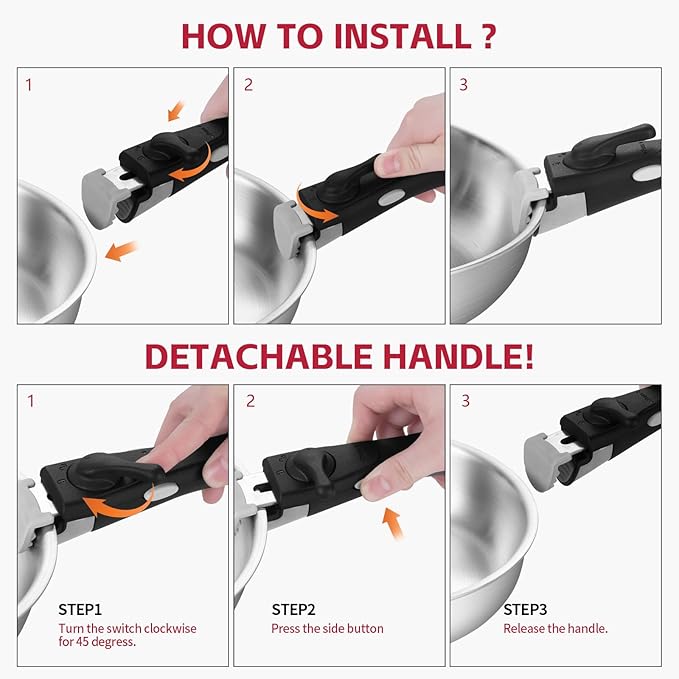 HOW TO INSTALL ?

1

2

3

DETACHABLE HANDLE!

1

STEP1
Turn the switch clockwise for 45 degress.

2

STEP2
Press the side button

3

STEP3
Release the handle.