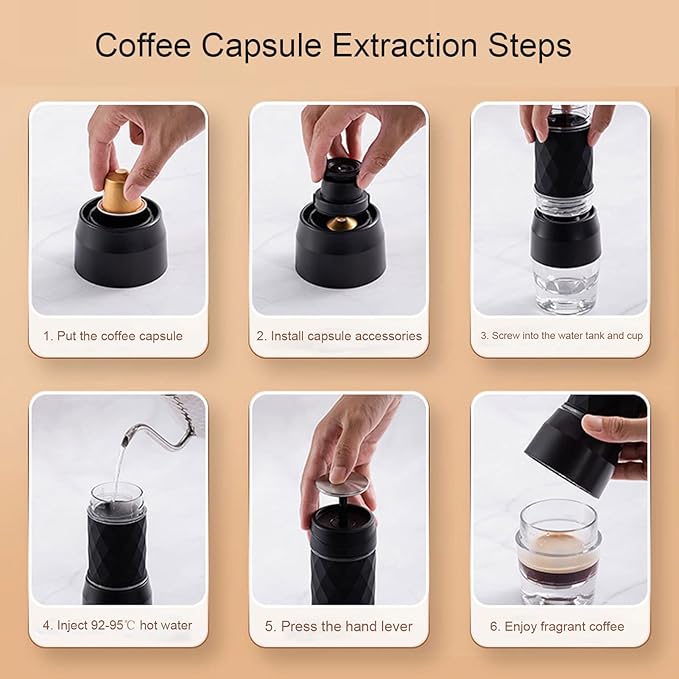 Coffee Capsule Extraction Steps

1. Put the coffee capsule

2. Install capsule accessories

3. Screw into the water tank and cup

4. Inject 92-95℃ hot water

5. Press the hand lever

6. Enjoy fragrant coffee