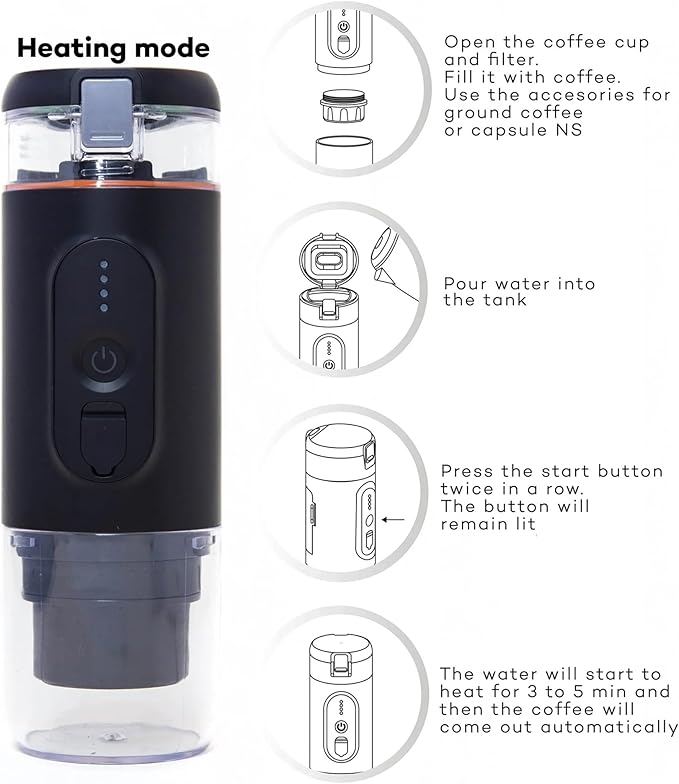 Heating mode

Open the coffee cup and filter.
Fill it with coffee.
Use the accesories for ground coffee or capsule NS

Pour water into the tank

Press the start button twice in a row.
The button will remain lit

The water will start to heat for 3 to 5 min and then the coffee will come out automatically