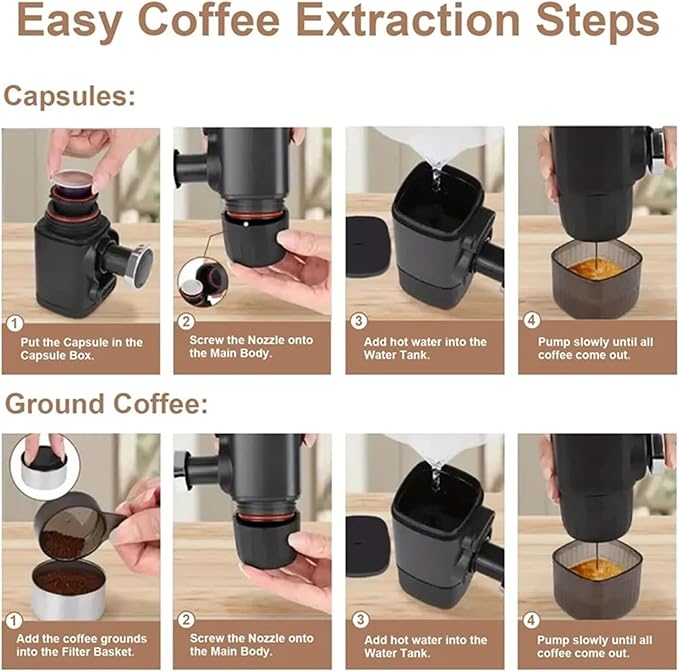 Easy Coffee Extraction Steps

Capsules:

1
Put the Capsule in the Capsule Box.

2
Screw the Nozzle onto the Main Body.

3
Add hot water into the Water Tank.

4
Pump slowly until all coffee come out.

Ground Coffee:

1
Add the coffee grounds into the Filter Basket.

2
Screw the Nozzle onto the Main Body.

3
Add hot water into the Water Tank.

4
Pump slowly until all coffee come out.