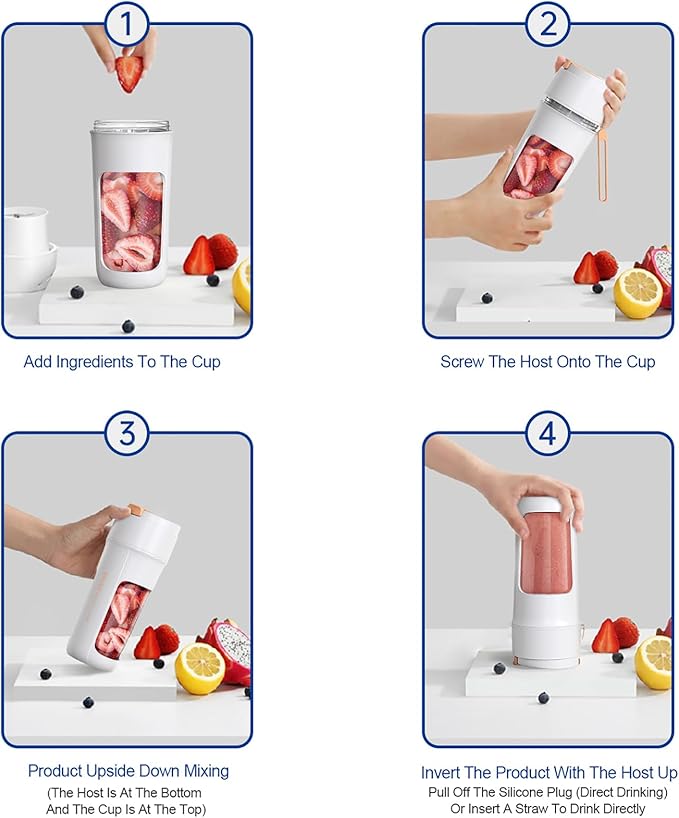 1

Add Ingredients To The Cup

2

Screw The Host Onto The Cup

3

Product Upside Down Mixing

(The Host Is At The Bottom And The Cup Is At The Top)

4

Invert The Product With The Host Up

Pull Off The Silicone Plug (Direct Drinking) Or Insert A Straw To Drink Directly