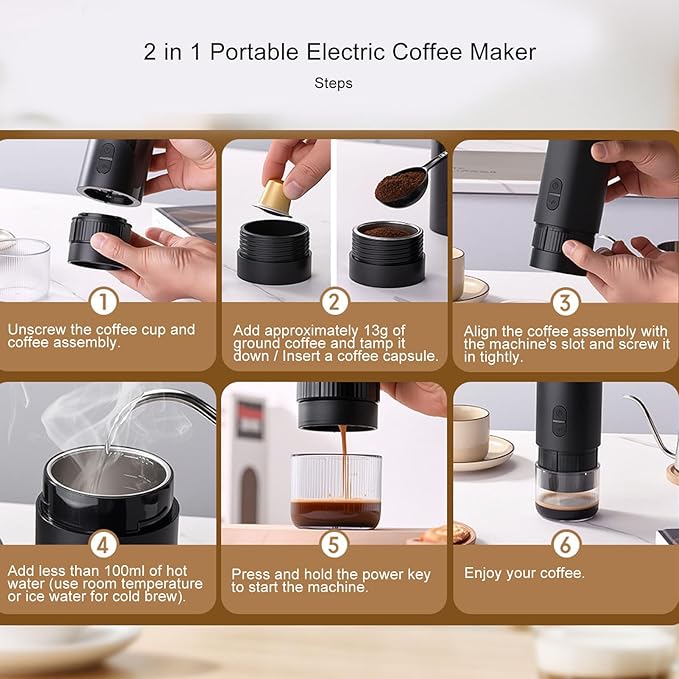 2 in 1 Portable Electric Coffee Maker

Steps

1

Unscrew the coffee cup and coffee assembly.

2

Add approximately 13g of ground coffee and tamp it down / Insert a coffee capsule.

3

Align the coffee assembly with the machine's slot and screw it in tightly.

4

Add less than 100ml of hot water (use room temperature or ice water for cold brew).

5

Press and hold the power key to start the machine.

6

Enjoy your coffee.