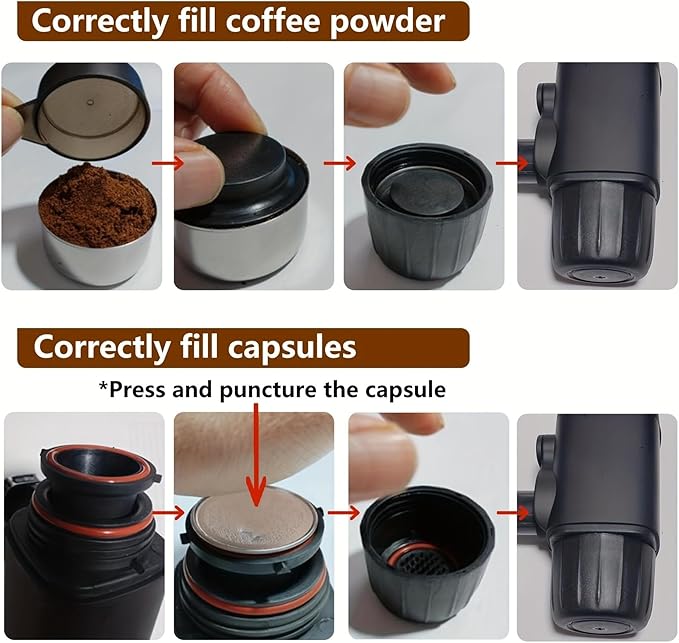 Correctly fill coffee powder

Correctly fill capsules

*Press and puncture the capsule