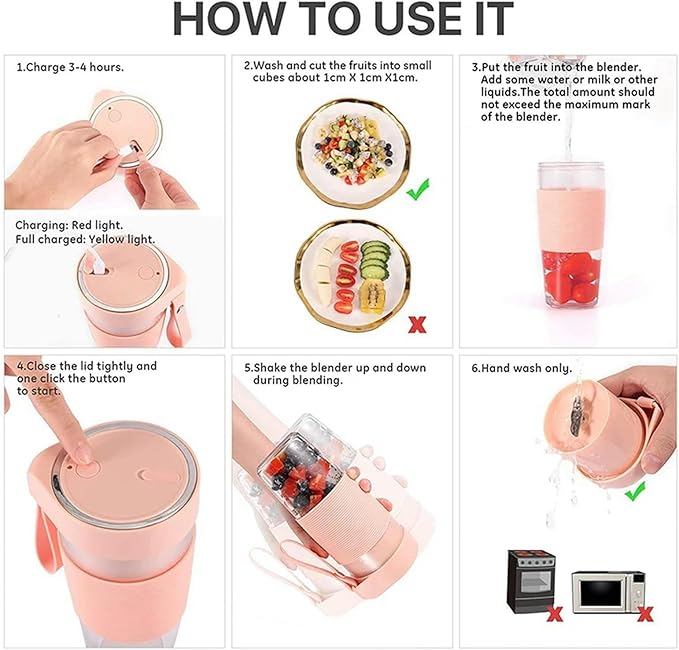 HOW TO USE IT

1.Charge 3-4 hours.

Charging: Red light.
Full charged: Yellow light.

2.Wash and cut the fruits into small cubes about 1cm X 1cm X1cm.

3.Put the fruit into the blender. Add some water or milk or other liquids.The total amount should not exceed the maximum mark of the blender.

4.Close the lid tightly and one click the button to start.

5.Shake the blender up and down during blending.

6.Hand wash only.