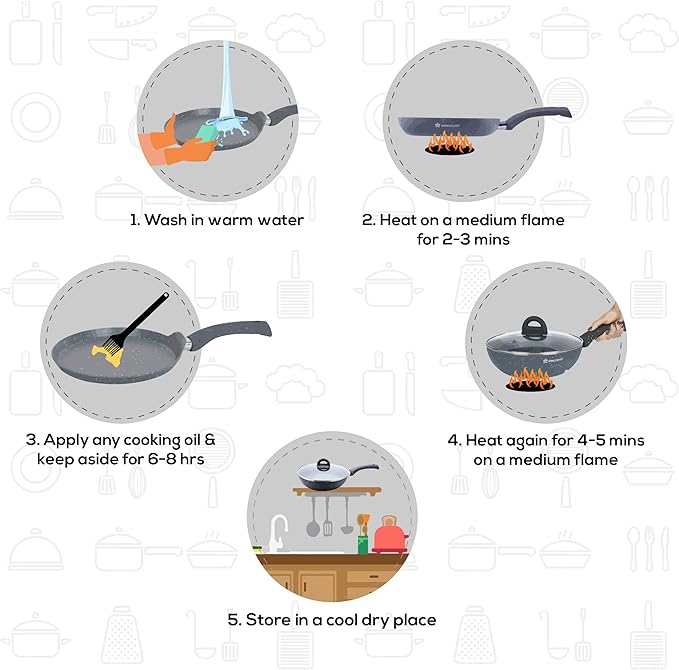 1. Wash in warm water

2. Heat on a medium flame for 2-3 mins

3. Apply any cooking oil & keep aside for 6-8 hrs

4. Heat again for 4-5 mins on a medium flame

5. Store in a cool dry place