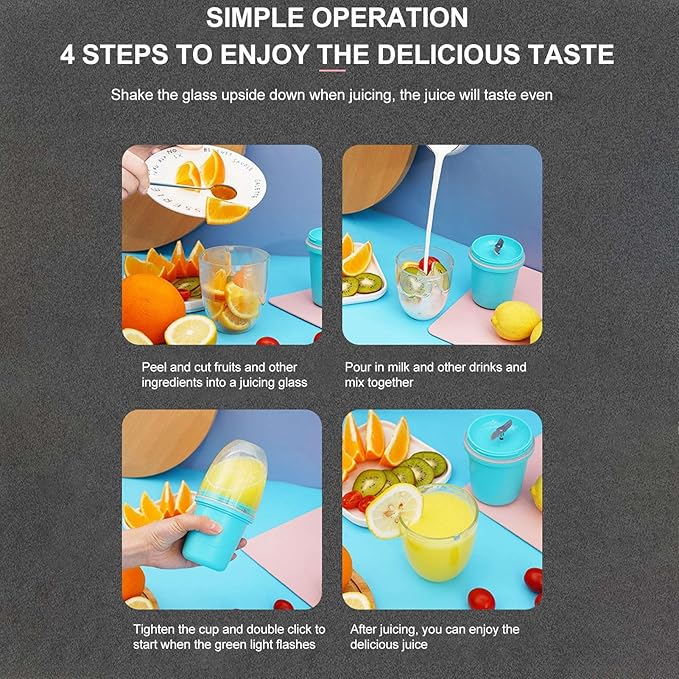 SIMPLE OPERATION
4 STEPS TO ENJOY THE DELICIOUS TASTE

Shake the glass upside down when juicing, the juice will taste even

Peel and cut fruits and other ingredients into a juicing glass

Pour in milk and other drinks and mix together

Tighten the cup and double click to start when the green light flashes

After juicing, you can enjoy the delicious juice