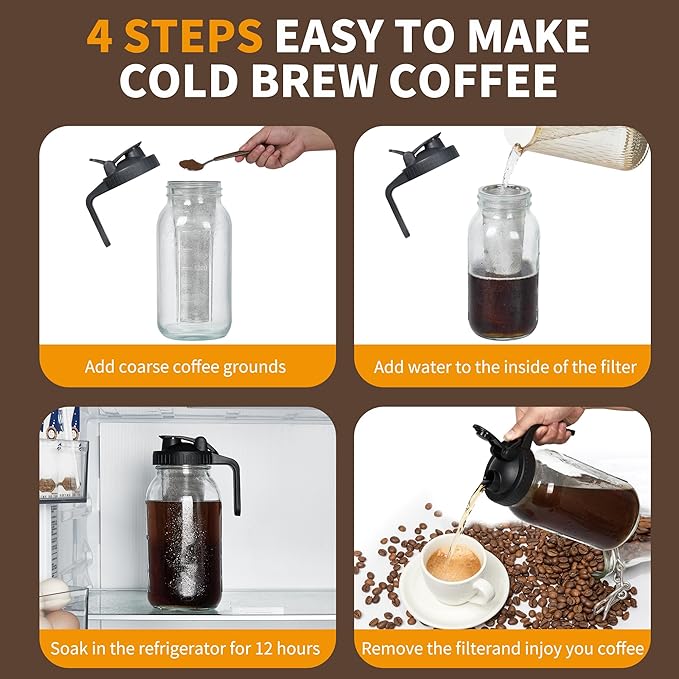 4 STEPS EASY TO MAKE COLD BREW COFFEE

Add coarse coffee grounds

Add water to the inside of the filter

Soak in the refrigerator for 12 hours

Remove the filterand injoy you coffee