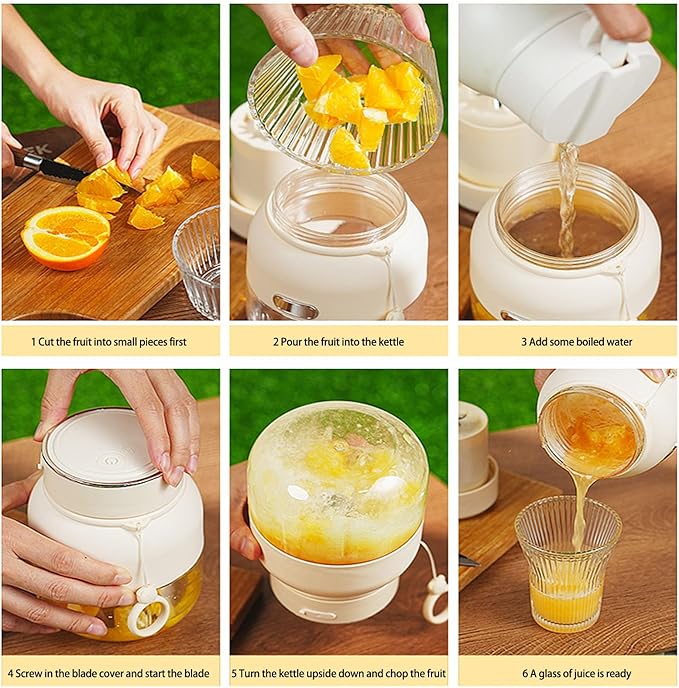 1 Cut the fruit into small pieces first

2 Pour the fruit into the kettle

3 Add some boiled water

4 Screw in the blade cover and start the blade

5 Turn the kettle upside down and chop the fruit

6 A glass of juice is ready