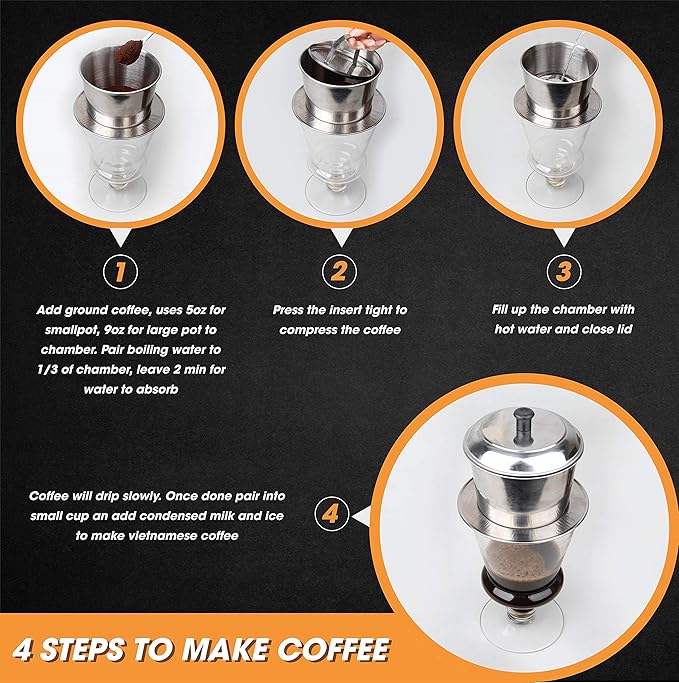 1

Add ground coffee, uses 5oz for smallpot, 9oz for large pot to chamber. Pair boiling water to 1/3 of chamber, leave 2 min for water to absorb

2

Press the insert tight to compress the coffee

3

Fill up the chamber with hot water and close lid

Coffee will drip slowly. Once done pair into small cup an add condensed milk and ice to make vietnamese coffee

4

4 STEPS TO MAKE COFFEE